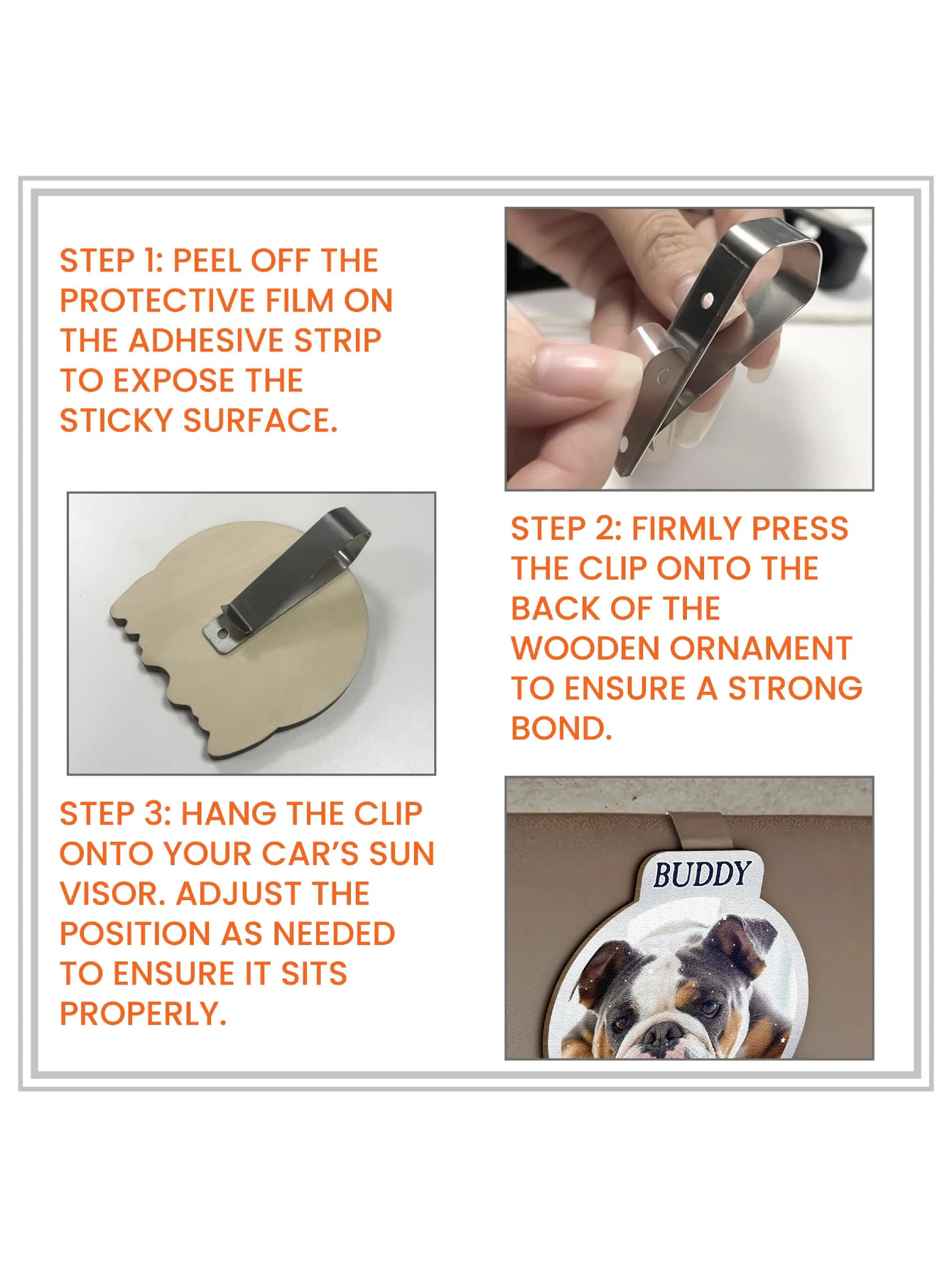 STEP 1: PEEL OFF THE PROTECTIVE FILM ON THE ADHESIVE STRIP TO EXPOSE THE STICKY SURFACE.

STEP 2: FIRMLY PRESS THE CLIP ONTO THE BACK OF THE WOODEN ORNAMENT TO ENSURE A STRONG BOND.

STEP 3: HANG THE CLIP ONTO YOUR CAR'S SUN VISOR. ADJUST THE POSITION AS NEEDED TO ENSURE IT SITS PROPERLY.

BUDDY