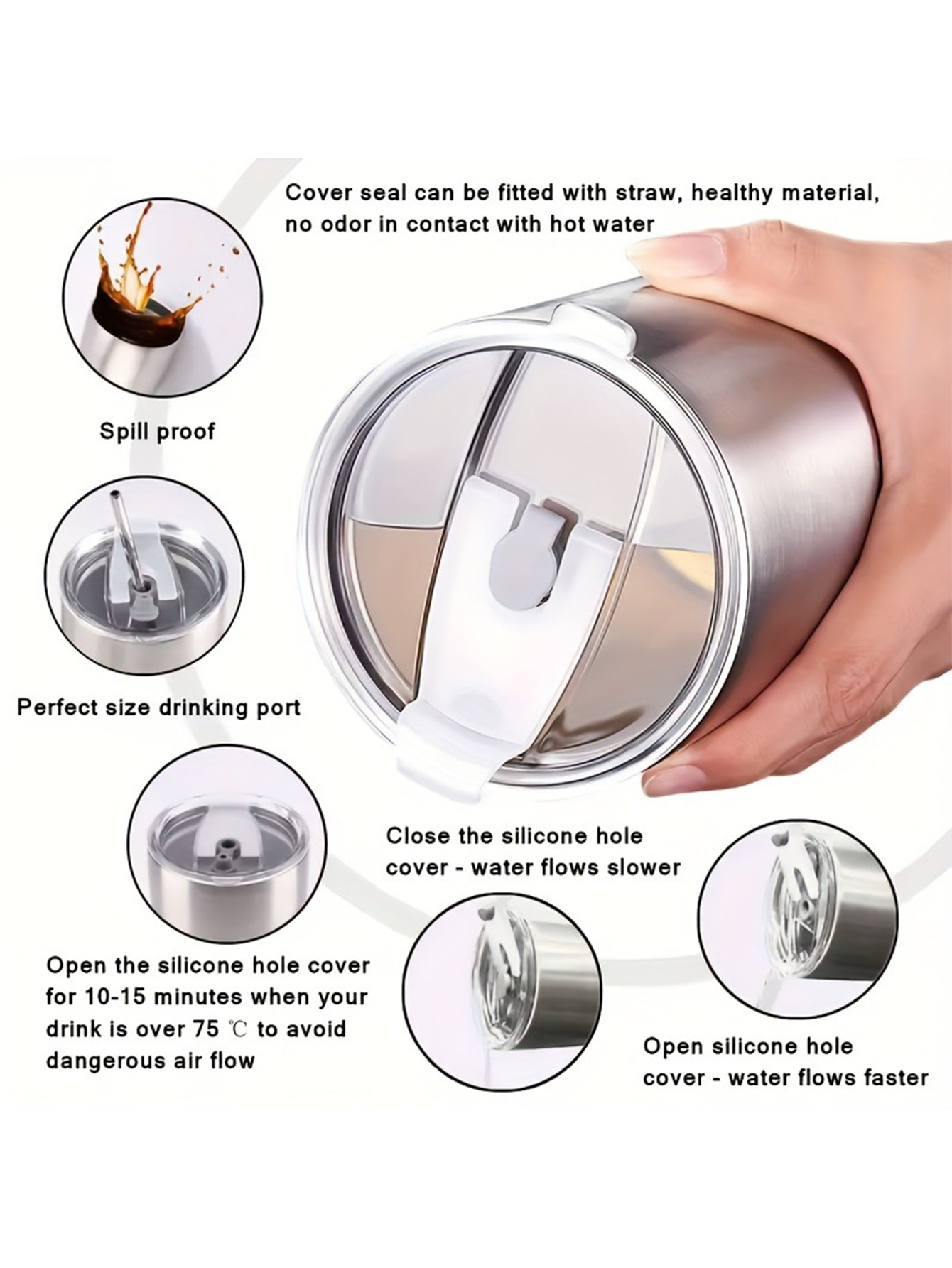 Cover seal can be fitted with straw, healthy material, no odor in contact with hot water

Spill proof

Perfect size drinking port

Close the silicone hole cover - water flows slower

Open the silicone hole cover for 10-15 minutes when your drink is over 75 ℃ to avoid dangerous air flow

Open silicone hole cover - water flows faster